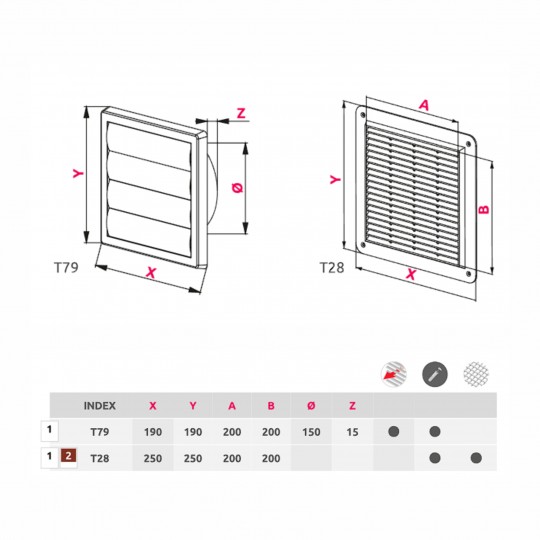 Y

Z

Ø

X

T79

A

Y

B

X

T28

| | INDEX | X | Y | A | B | Ø | Z | | | |
|---|---|---|---|---|---|---|---|---|---|---|
| 1 | T79 | 190 | 190 | 200 | 200 | 150 | 15 | ● | ● | |
| 1 2 | T28 | 250 | 250 | 200 | 200 | | | | ● | ● |